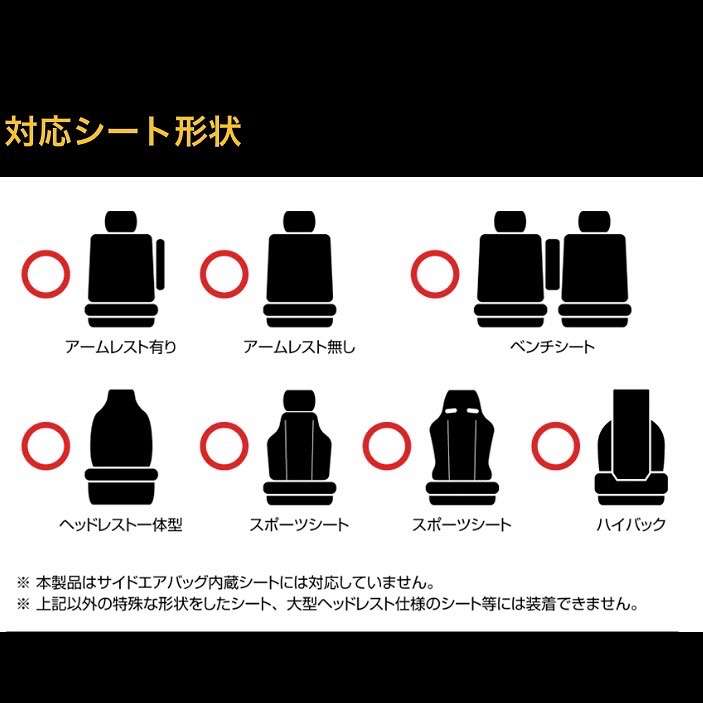 対応シート形状

アームレスト有り

アームレスト無し

ベンチシート

ヘッドレスト一体型

スポーツシート

スポーツシート

ハイバック

※ 本製品はサイドエアバッグ内蔵シートには対応していません。
※ 上記以外の特殊な形状をしたシート、大型ヘッドレスト仕様のシート等には装着できません。